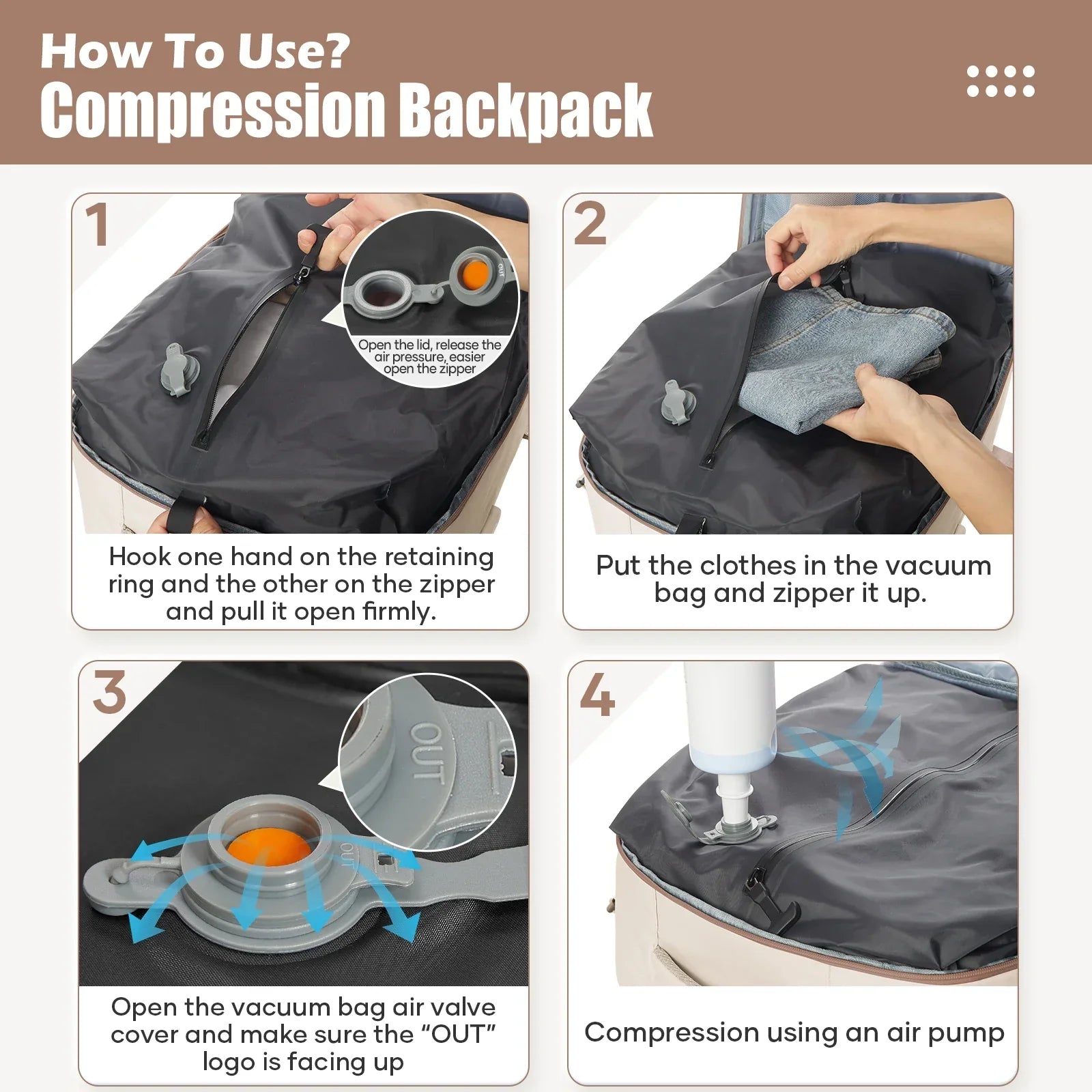 How To Use?
Compression Backpack

1

OUT

Open the lid, release the air pressure, easier open the zipper

Hook one hand on the retaining ring and the other on the zipper and pull it open firmly.

2

Put the clothes in the vacuum bag and zipper it up.

3

OUT

OUT

Open the vacuum bag air valve cover and make sure the "OUT" logo is facing up

4

Compression using an air pump